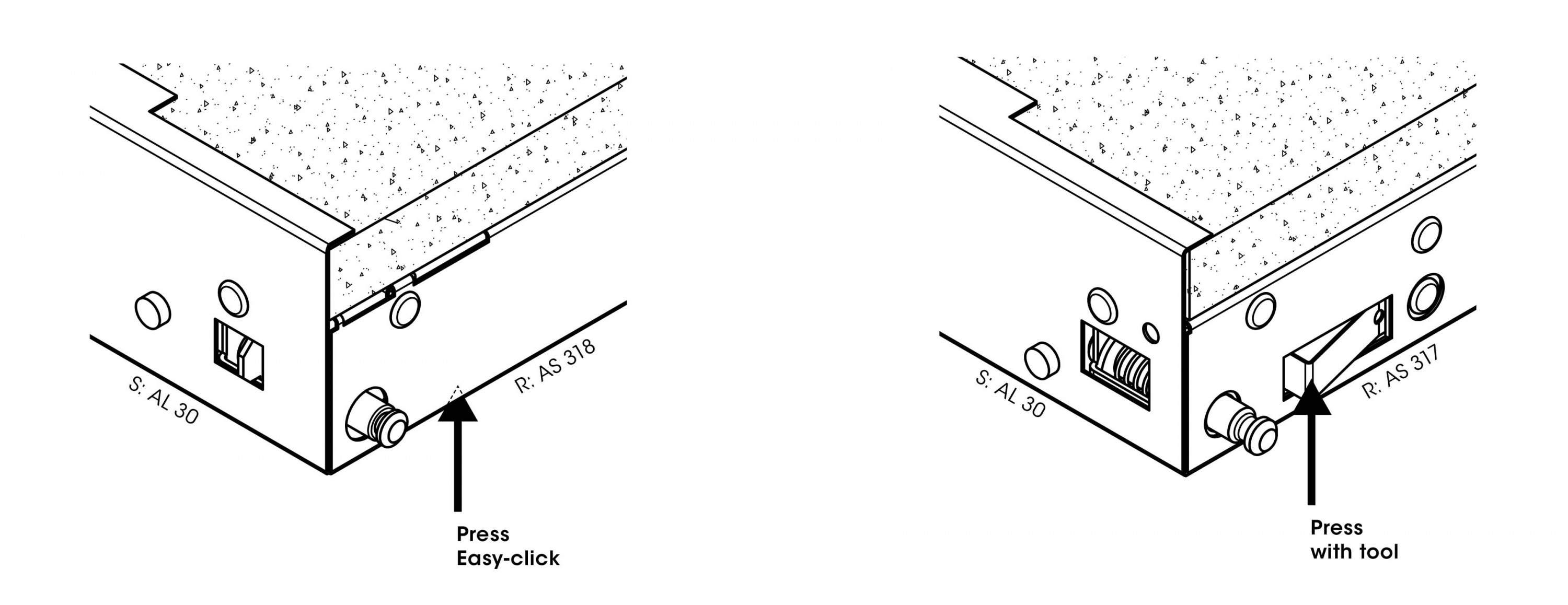 S: AL 30

R: AS 318

Press
Easy-click

S: AL 30

R: AS 317

Press
with tool